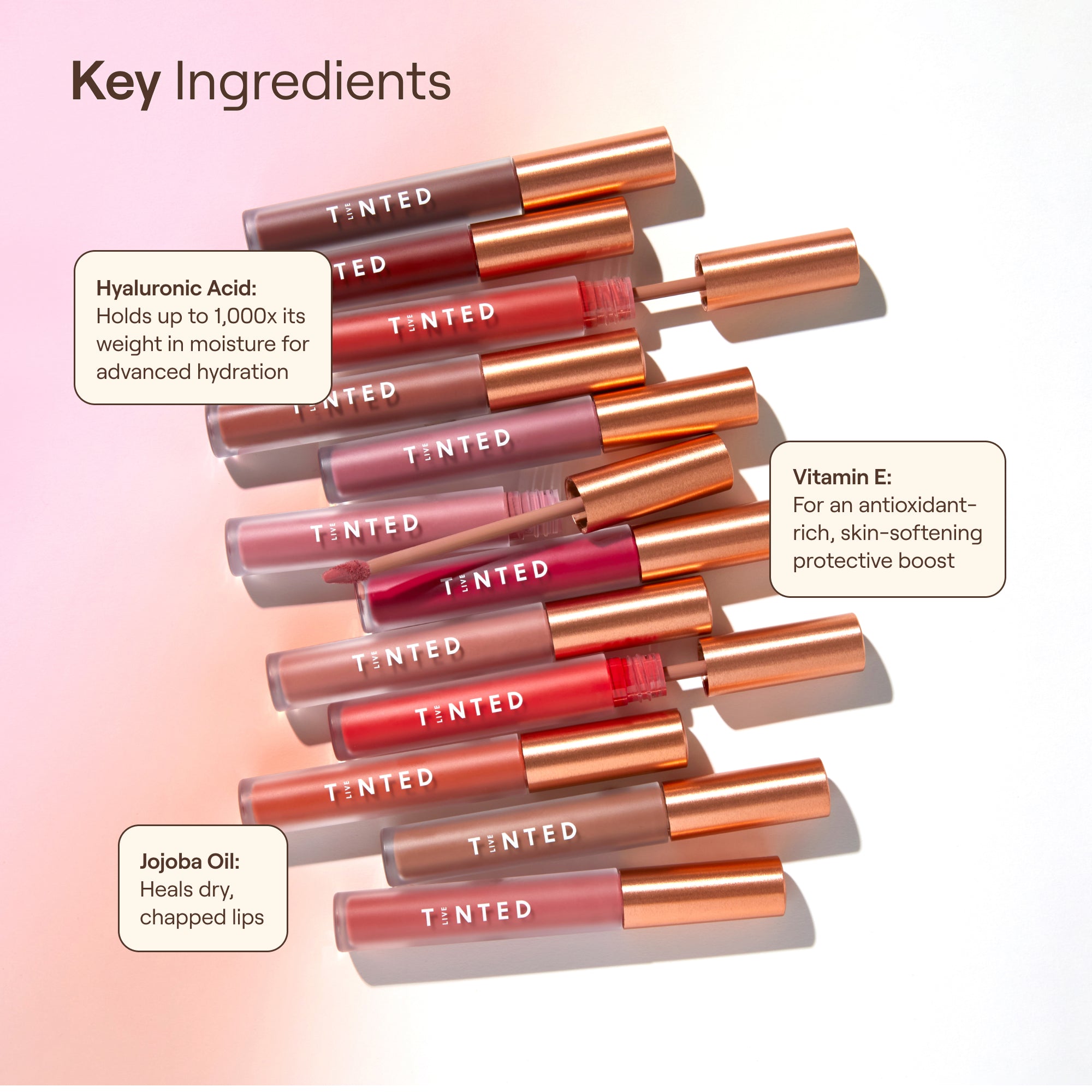 Key Ingredients

Hyaluronic Acid:
Holds up to 1,000x its weight in moisture for advanced hydration

Vitamin E:
For an antioxidant-rich, skin-softening protective boost

Jojoba Oil:
Heals dry, chapped lips

T LIVE NTED
TED
T LIVE NTED
NTED
T LIVE NTED
T LIVE NTED
T LIVE NTED
T LIVE NTED
T LIVE NTED
T LIVE NTED
T LIVE NTED
T LIVE NTED